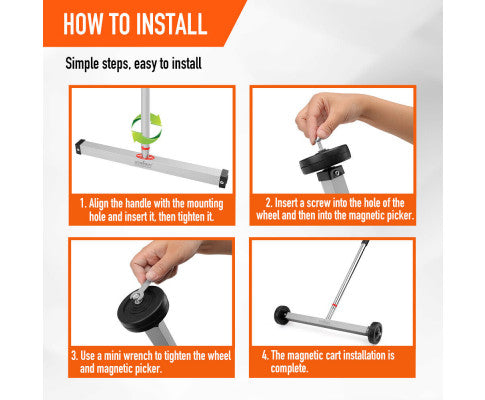 HOW TO INSTALL

Simple steps, easy to install

1. Align the handle with the mounting hole and insert it, then tighten it.

2. Insert a screw into the hole of the wheel and then into the magnetic picker.

3. Use a mini wrench to tighten the wheel and magnetic picker.

4. The magnetic cart installation is complete.